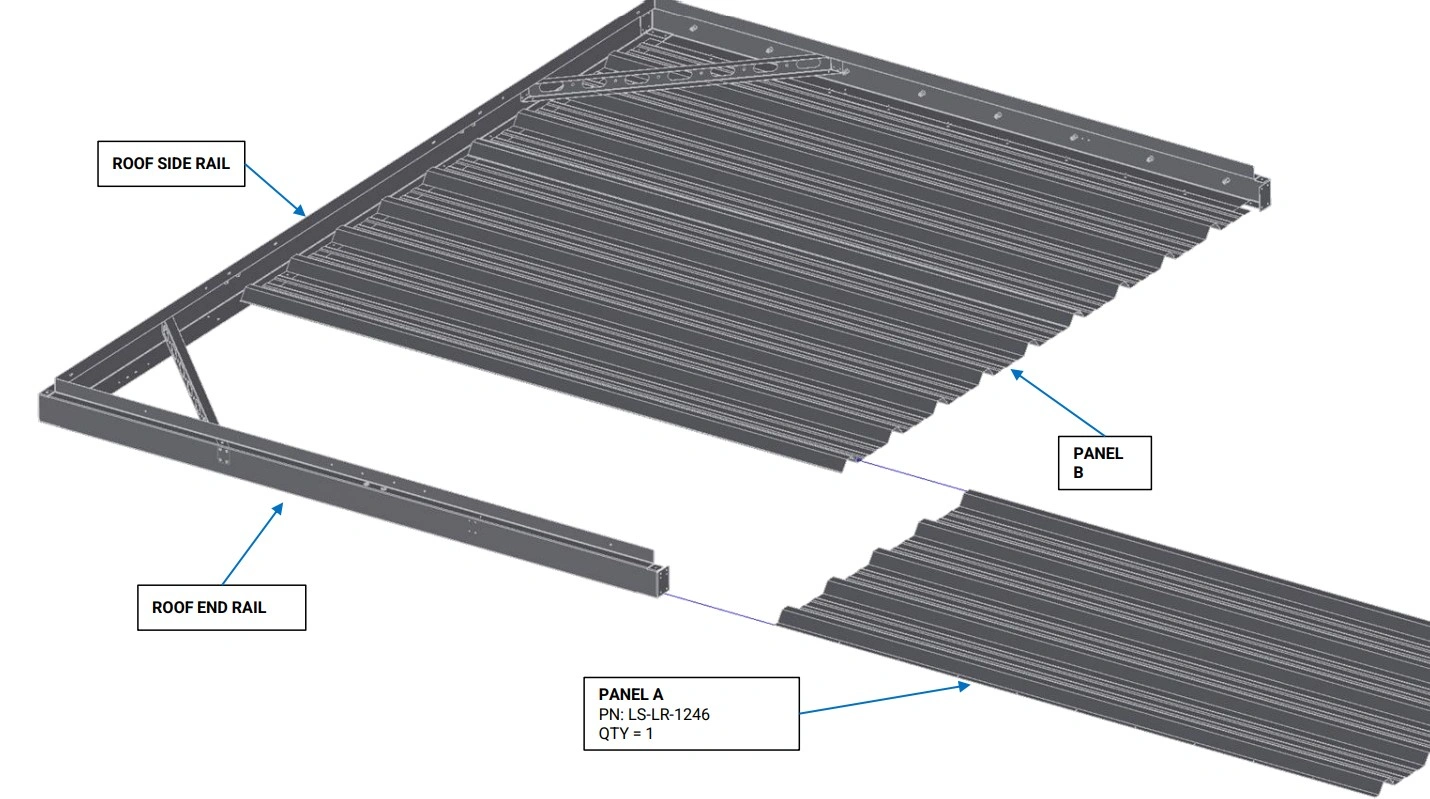 ROOF SIDE RAIL

PANEL B

ROOF END RAIL

PANEL A
PN: LS-LR-1246
QTY = 1