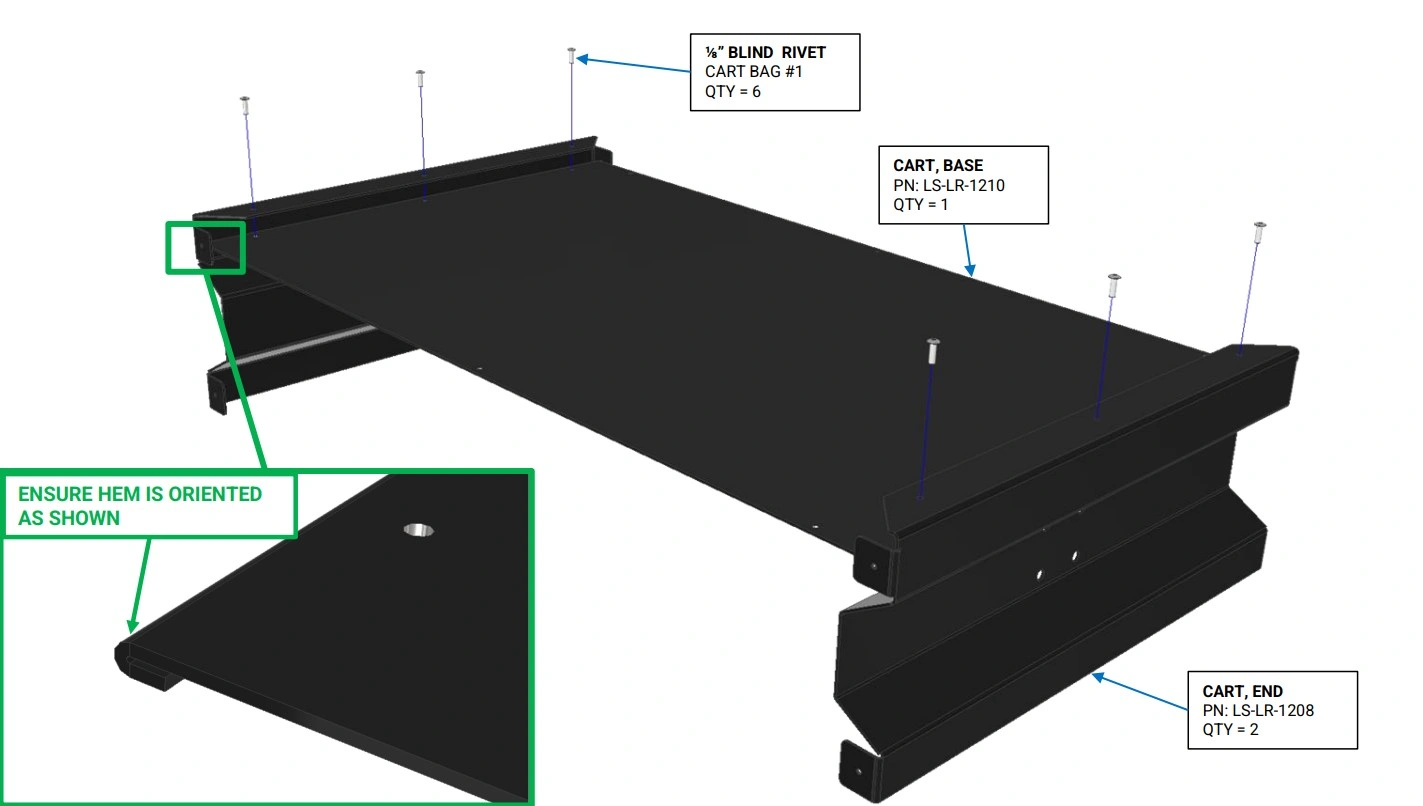 ⅛" BLIND RIVET
CART BAG #1
QTY = 6

CART, BASE
PN: LS-LR-1210
QTY = 1

ENSURE HEM IS ORIENTED AS SHOWN

CART, END
PN: LS-LR-1208
QTY = 2