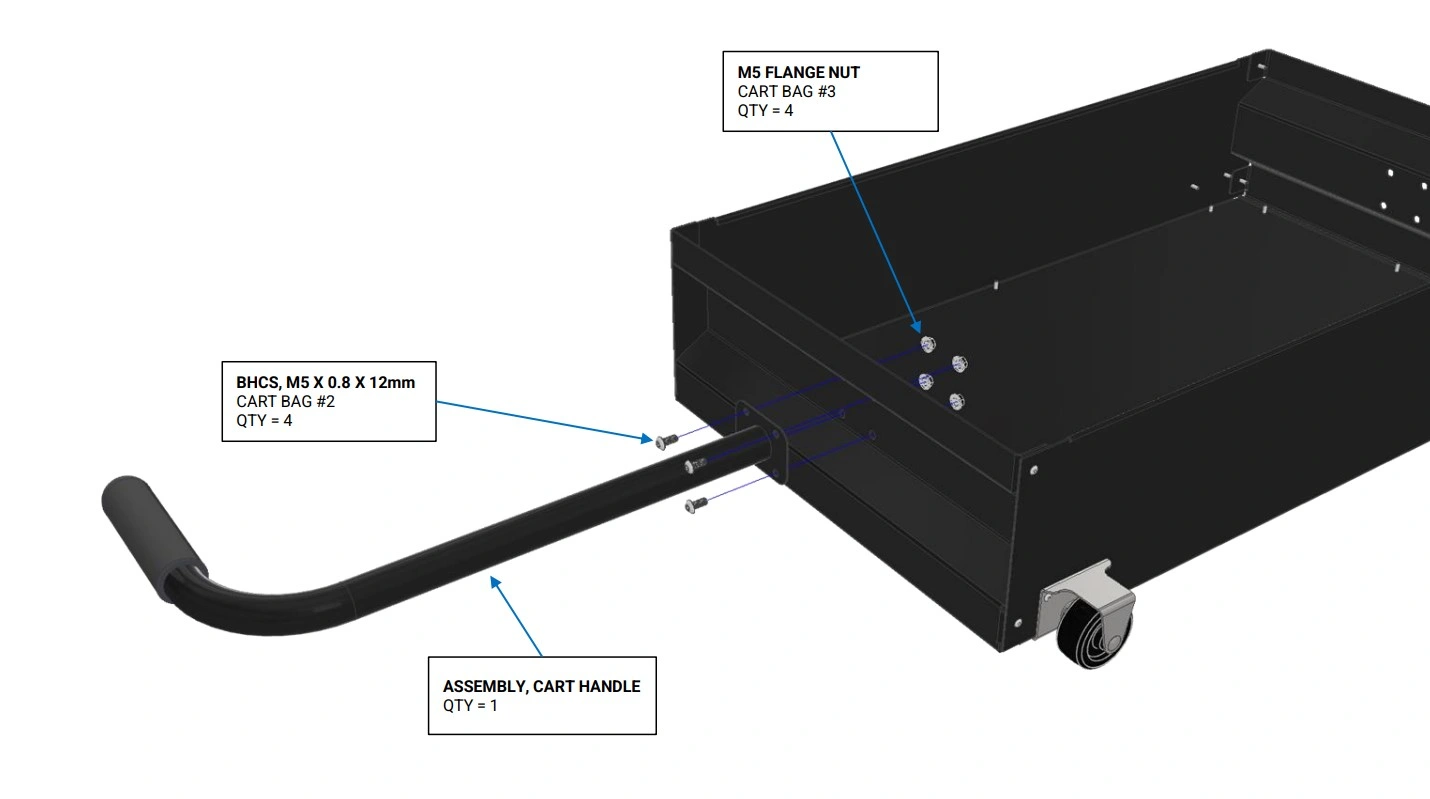 M5 FLANGE NUT
CART BAG #3
QTY = 4

BHCS, M5 X 0.8 X 12mm
CART BAG #2
QTY = 4

ASSEMBLY, CART HANDLE
QTY = 1