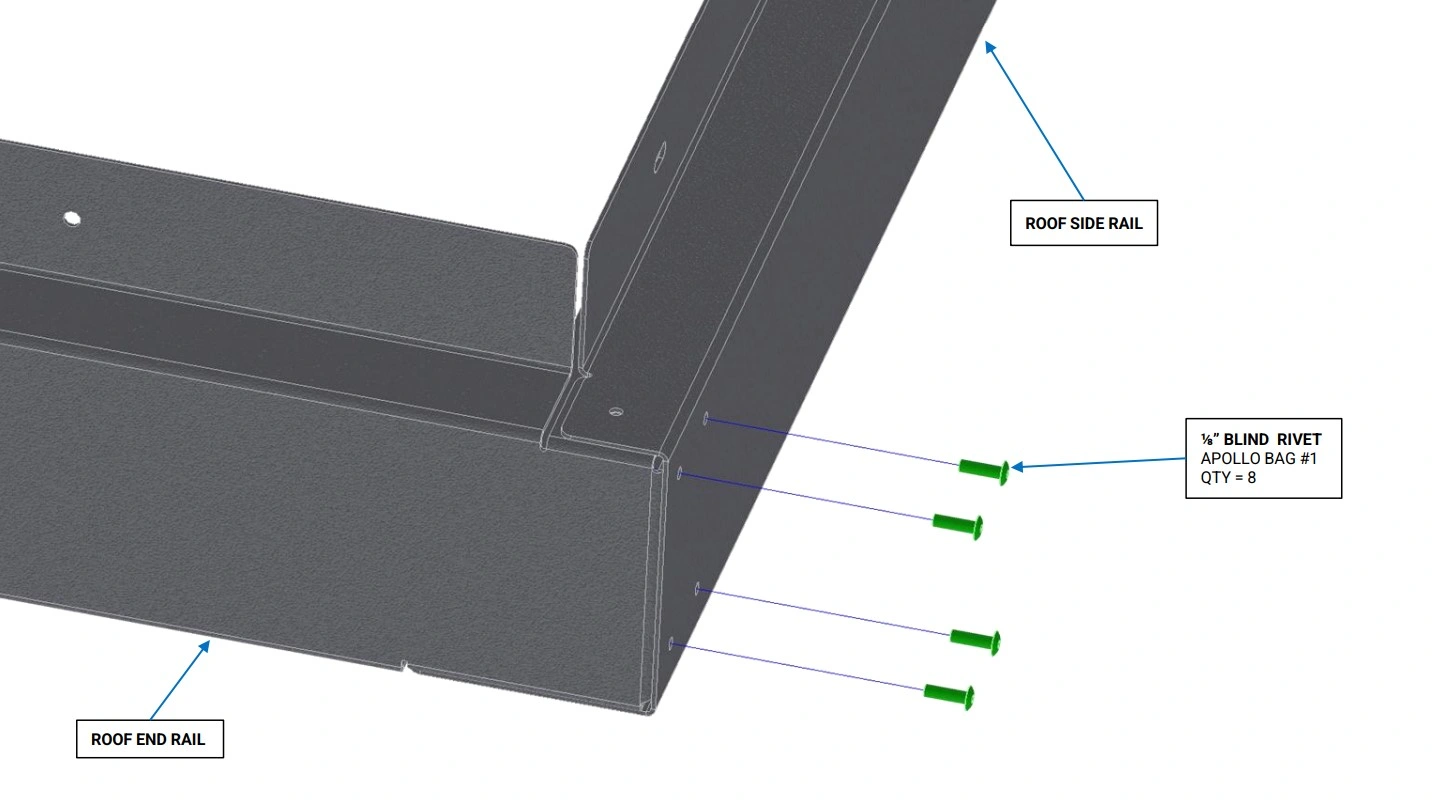 ROOF SIDE RAIL

⅛" BLIND RIVET
APOLLO BAG #1
QTY = 8

ROOF END RAIL