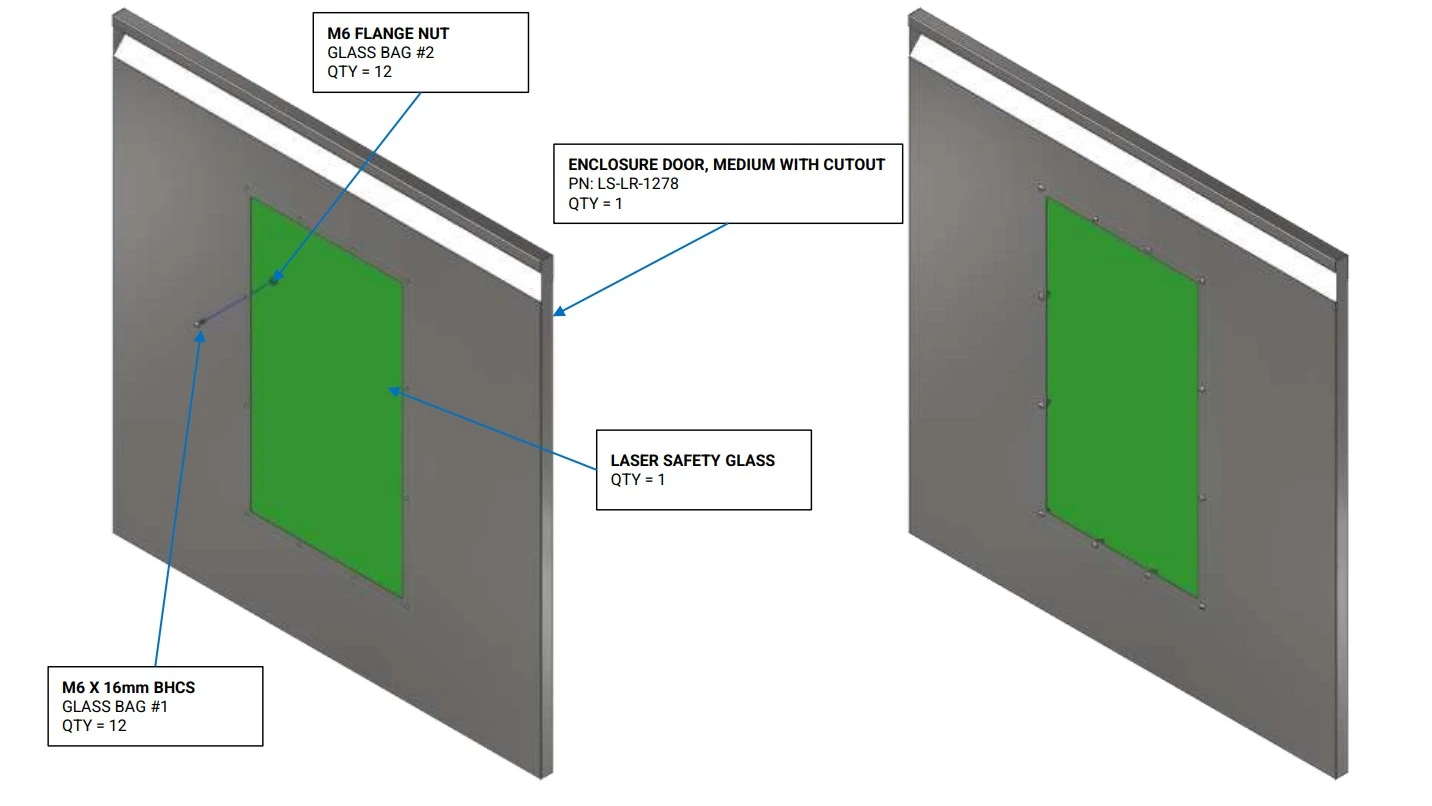 M6 FLANGE NUT
GLASS BAG #2
QTY = 12

ENCLOSURE DOOR, MEDIUM WITH CUTOUT
PN: LS-LR-1278
QTY = 1

LASER SAFETY GLASS
QTY = 1

M6 X 16mm BHCS
GLASS BAG #1
QTY = 12